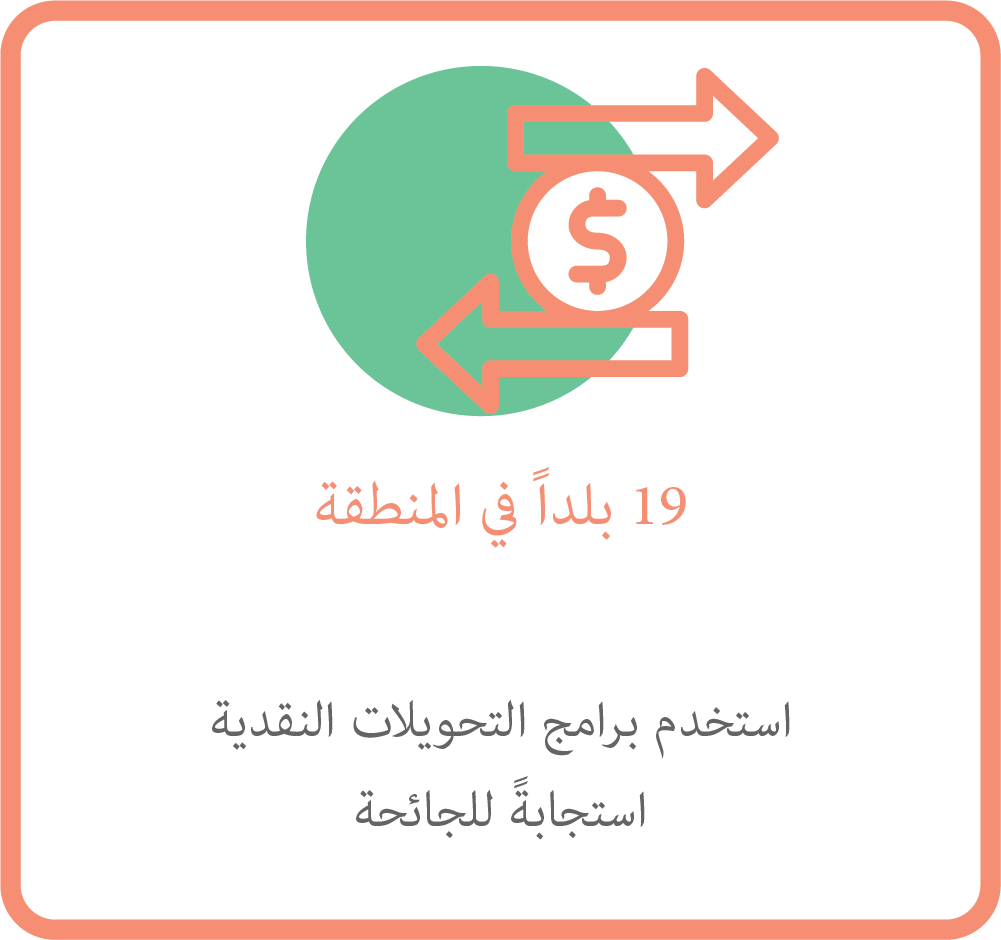 $

19 بلداً في المنطقة

استخدم برامج التحويلات النقدية استجابةً للجائحة