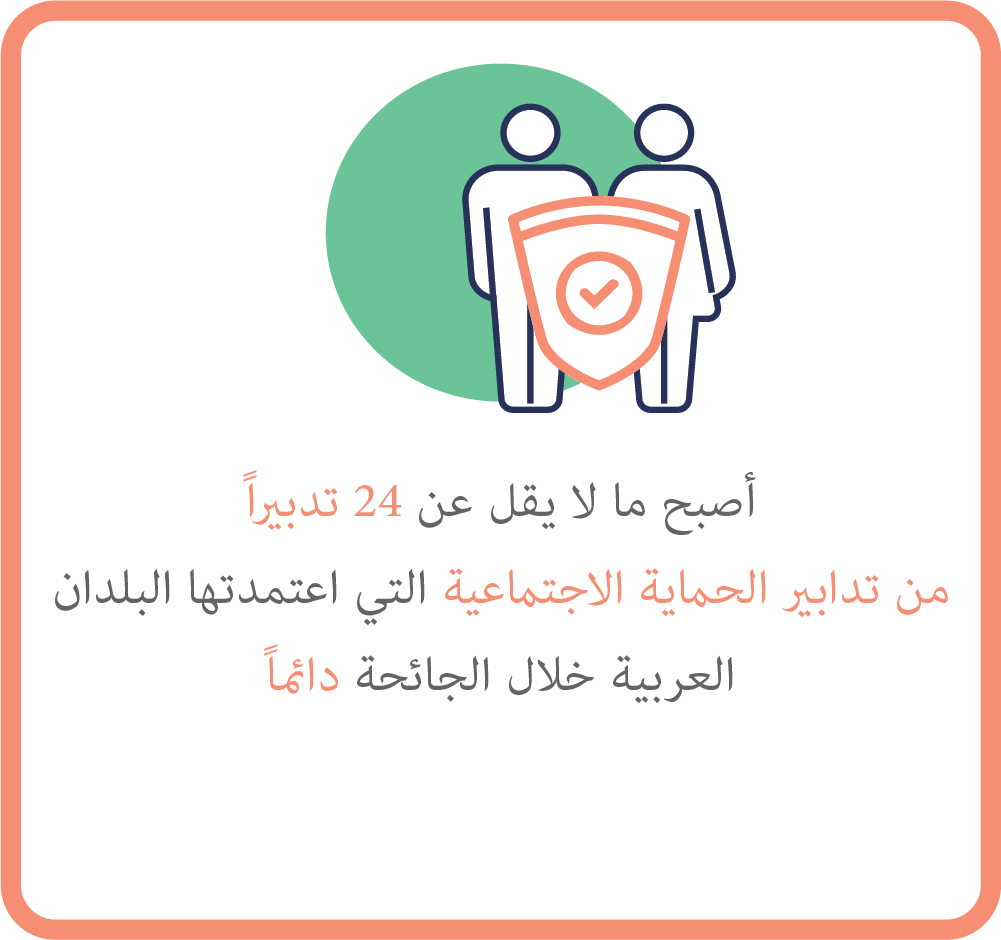 أصبح ما لا يقل عن 24 تدبيراً
من تدابير الحماية الاجتماعية التي اعتمدتها البلدان
العربية خلال الجائحة دائماً