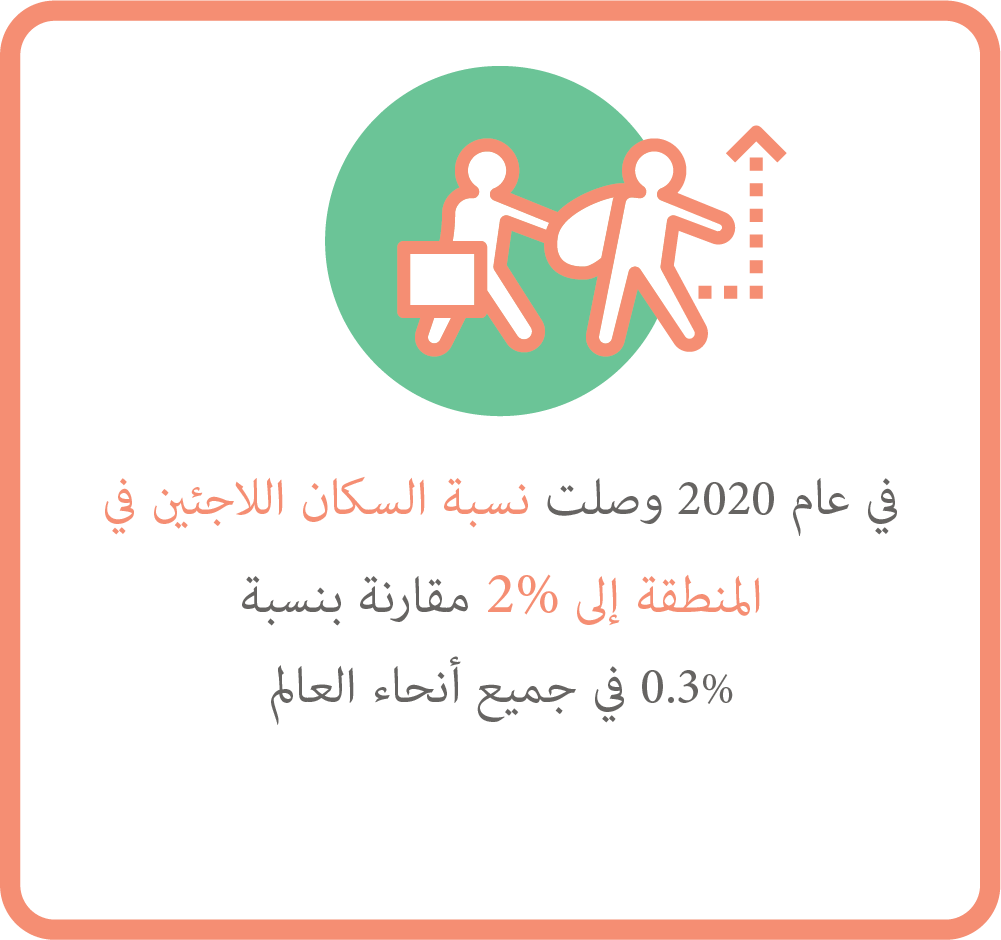 في عام 2020 وصلت نسبة السكان اللاجئين في المنطقة إلى 2% مقارنة بنسبة 0.3% في جميع أنحاء العالم