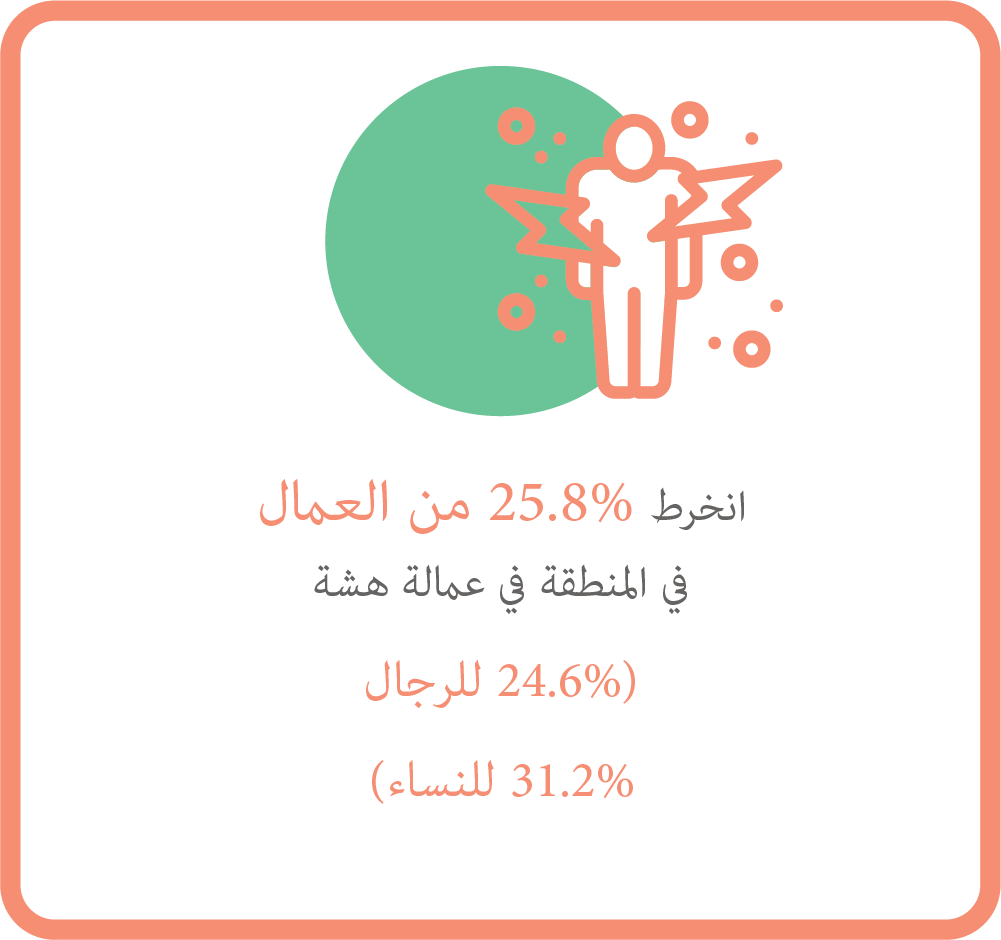 انخرط 25.8% من العمال في المنطقة في عمالة هشة

(24.6% للرجال

31.2% للنساء)