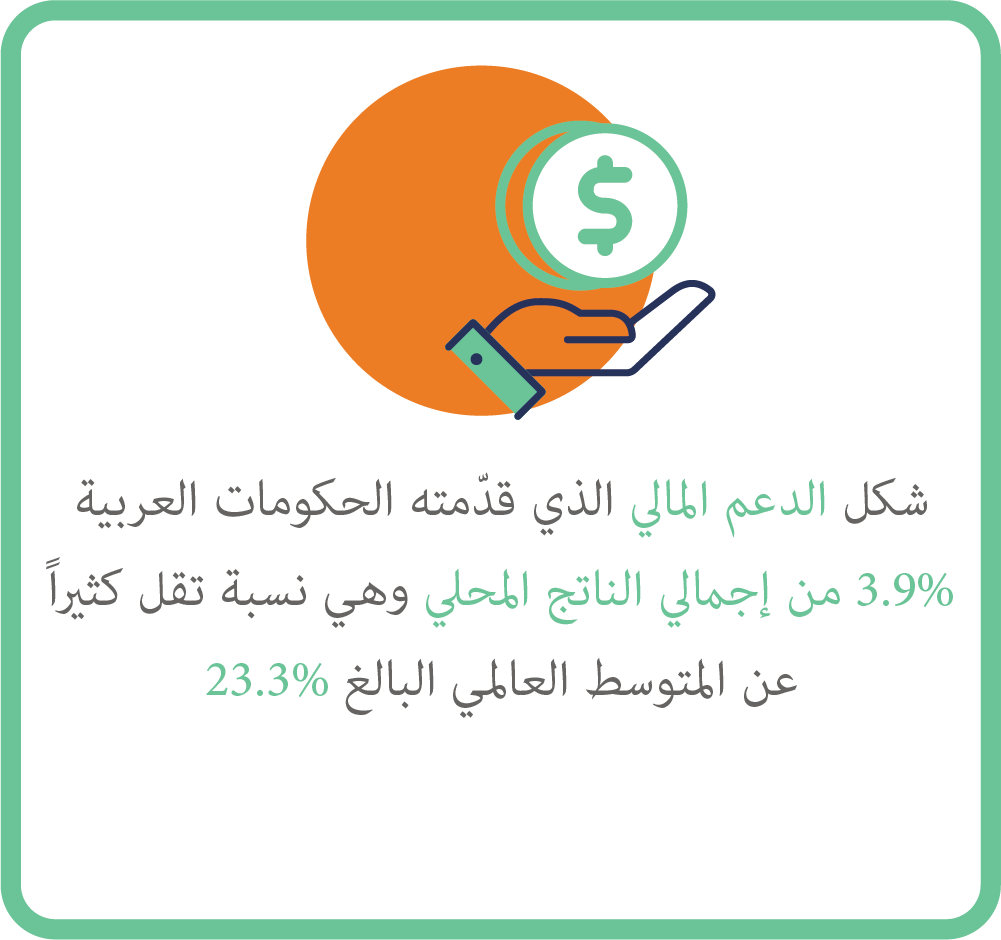 $
شكل الدعم المالي الذي قدّمته الحكومات العربية
3.9% من إجمالي الناتج المحلي وهي نسبة تقل كثيراً
عن المتوسط العالمي البالغ 23.3%