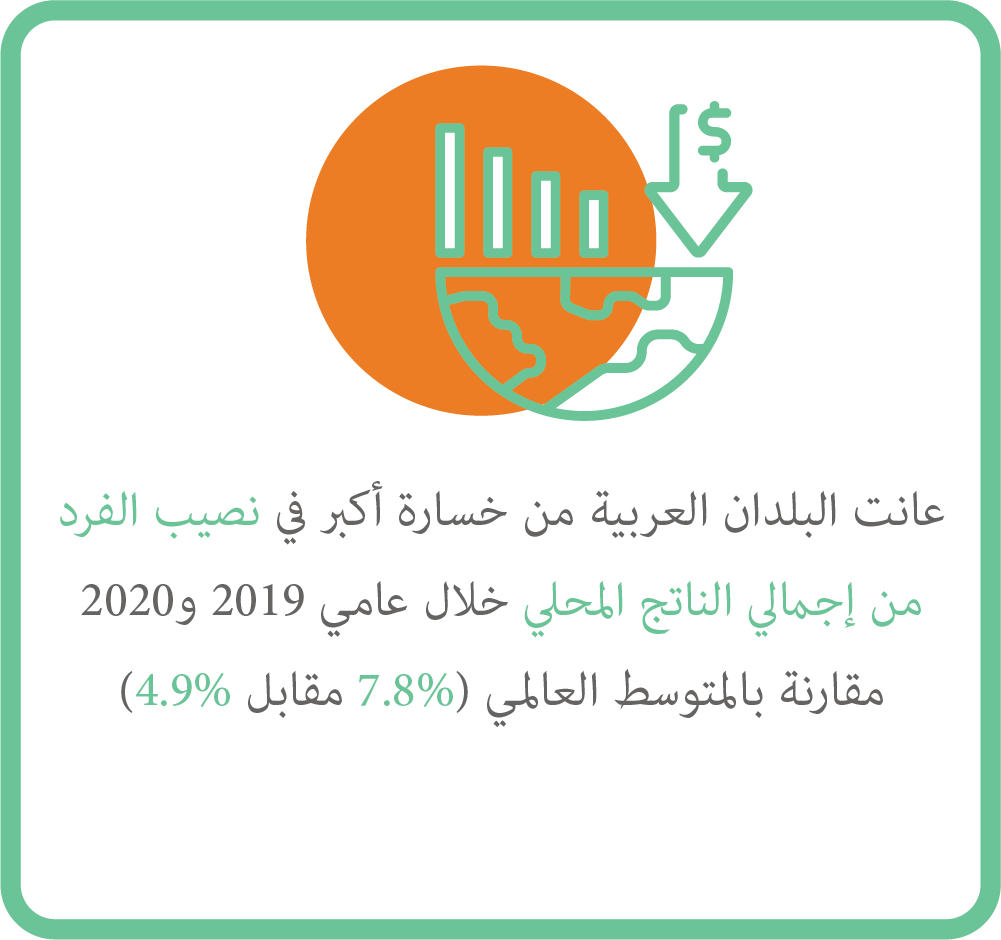 $
عانت البلدان العربية من خسارة أكبر في نصيب الفرد من إجمالي الناتج المحلي خلال عامي 2019 و2020 مقارنة بالمتوسط العالمي (7.8% مقابل 4.9%)