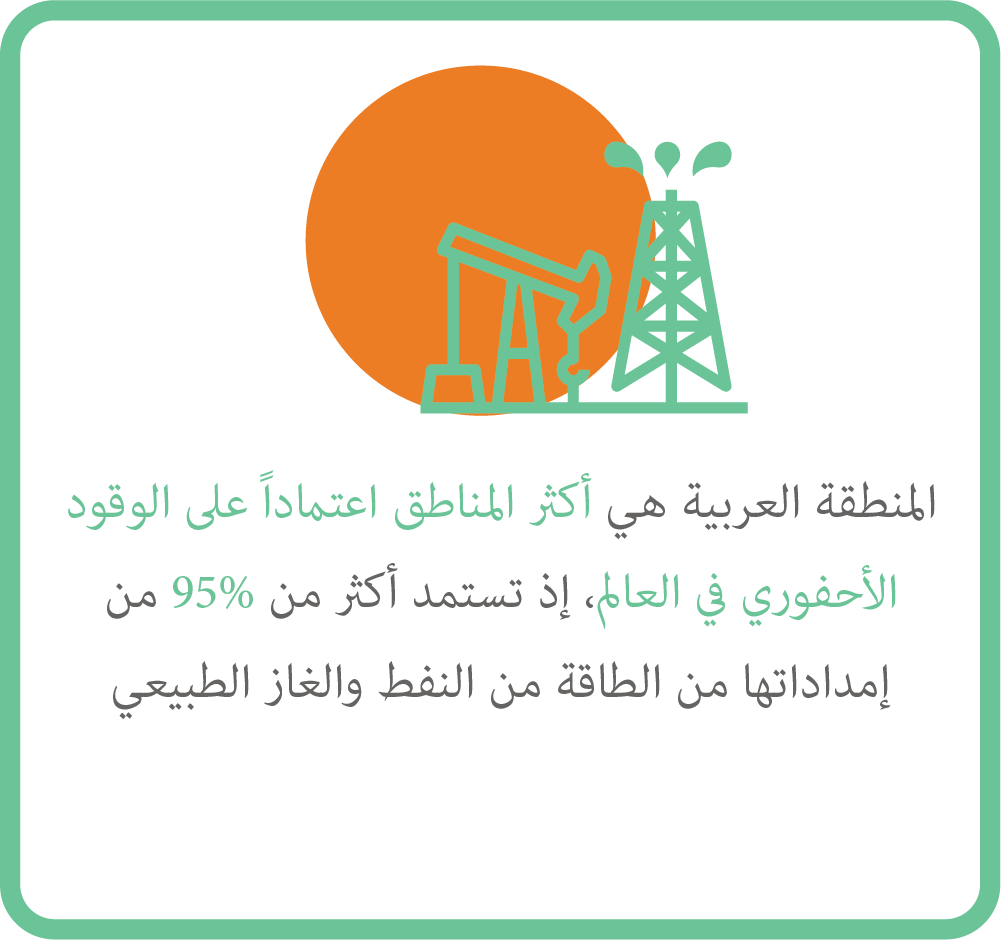 المنطقة العربية هي أكثر المناطق اعتماداً على الوقود الأحفوري في العالم، إذ تستمد أكثر من 95% من إمداداتها من الطاقة من النفط والغاز الطبيعي