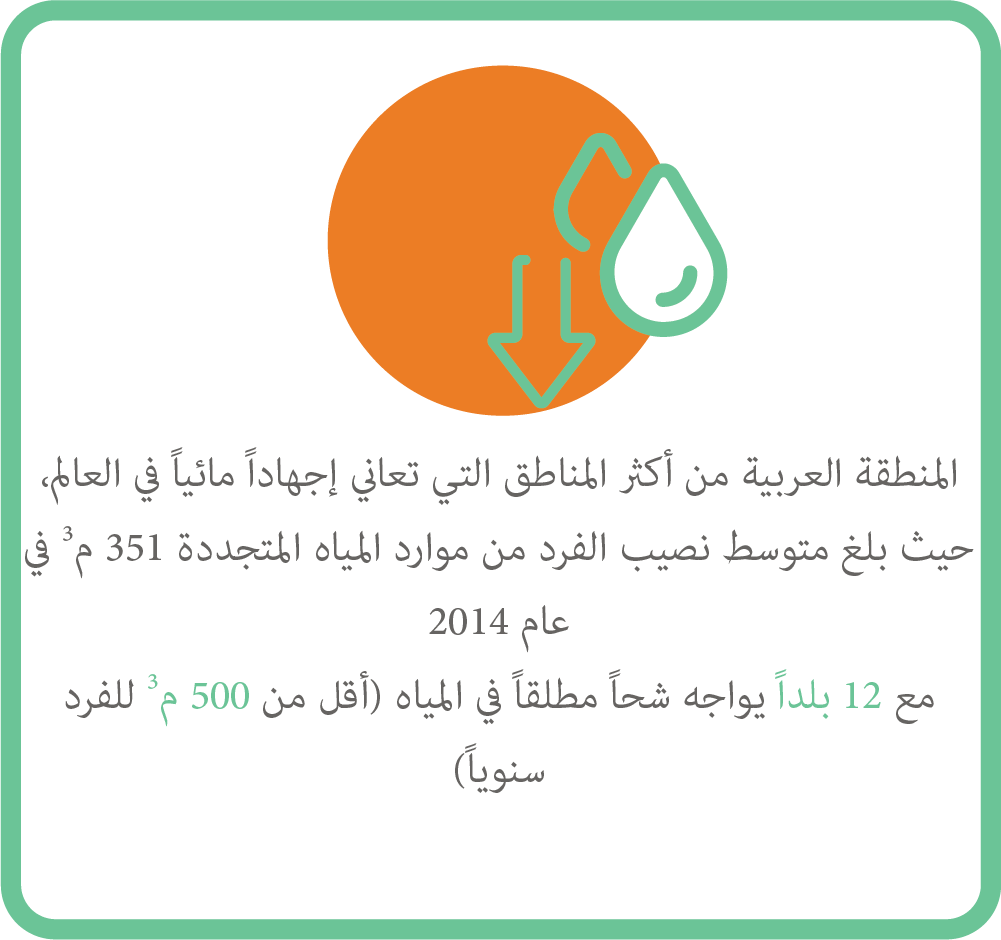 المنطقة العربية من أكثر المناطق التي تعاني إجهاداً مائياً في العالم، حيث بلغ متوسط نصيب الفرد من موارد المياه المتجددة 351 م$^3$ في عام 2014

مع 12 بلداً يواجه شحاً مطلقاً في المياه (أقل من 500 م$^3$ للفرد سنوياً)