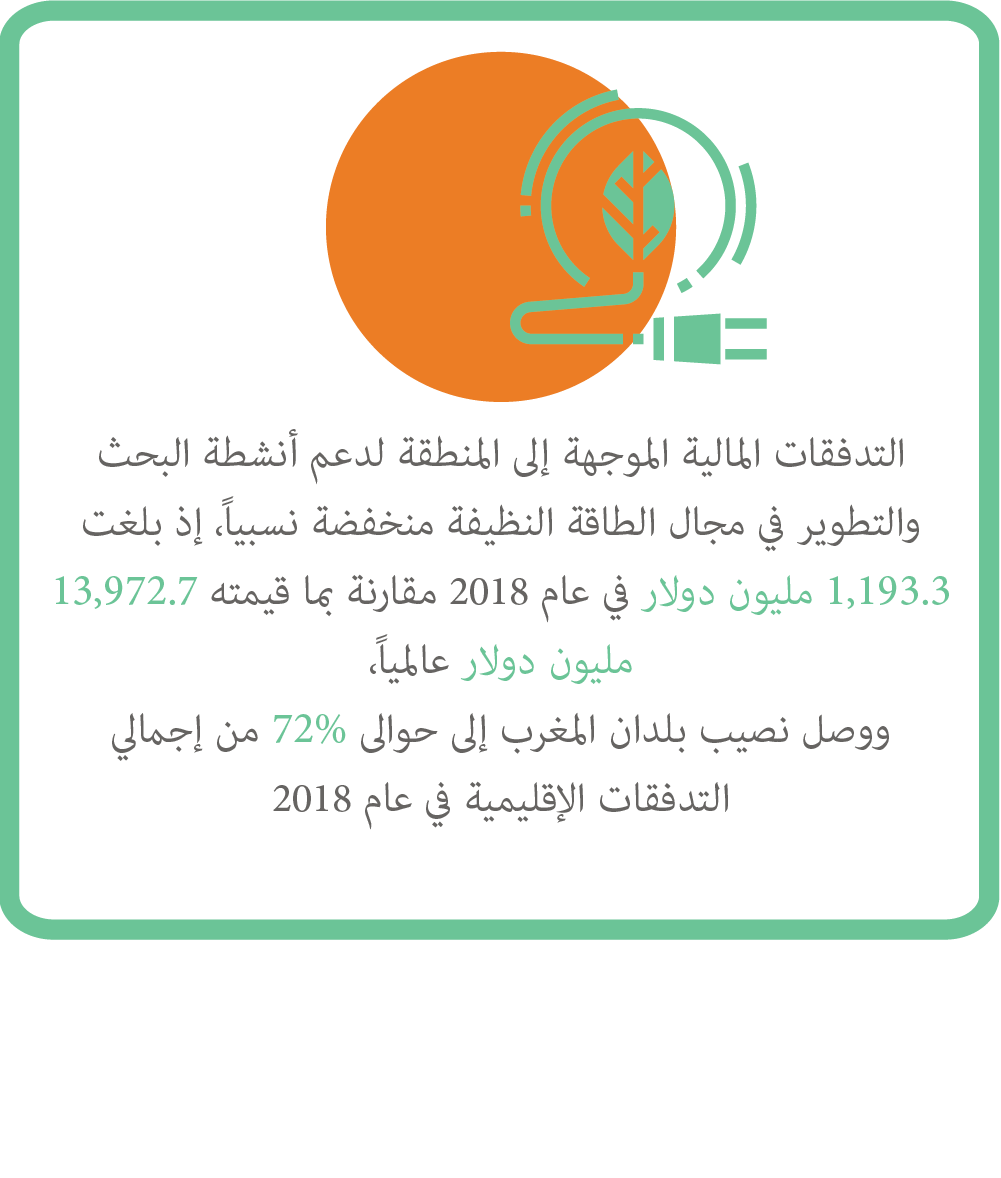 التدفقات المالية الموجهة إلى المنطقة لدعم أنشطة البحث والتطوير في مجال الطاقة النظيفة منخفضة نسبياً، إذ بلغت 1,193.3 مليون دولار في عام 2018 مقارنة بما قيمته 13,972.7 مليون دولار عالمياً،

ووصل نصيب بلدان المغرب إلى حوالى 72% من إجمالي التدفقات الإقليمية في عام 2018