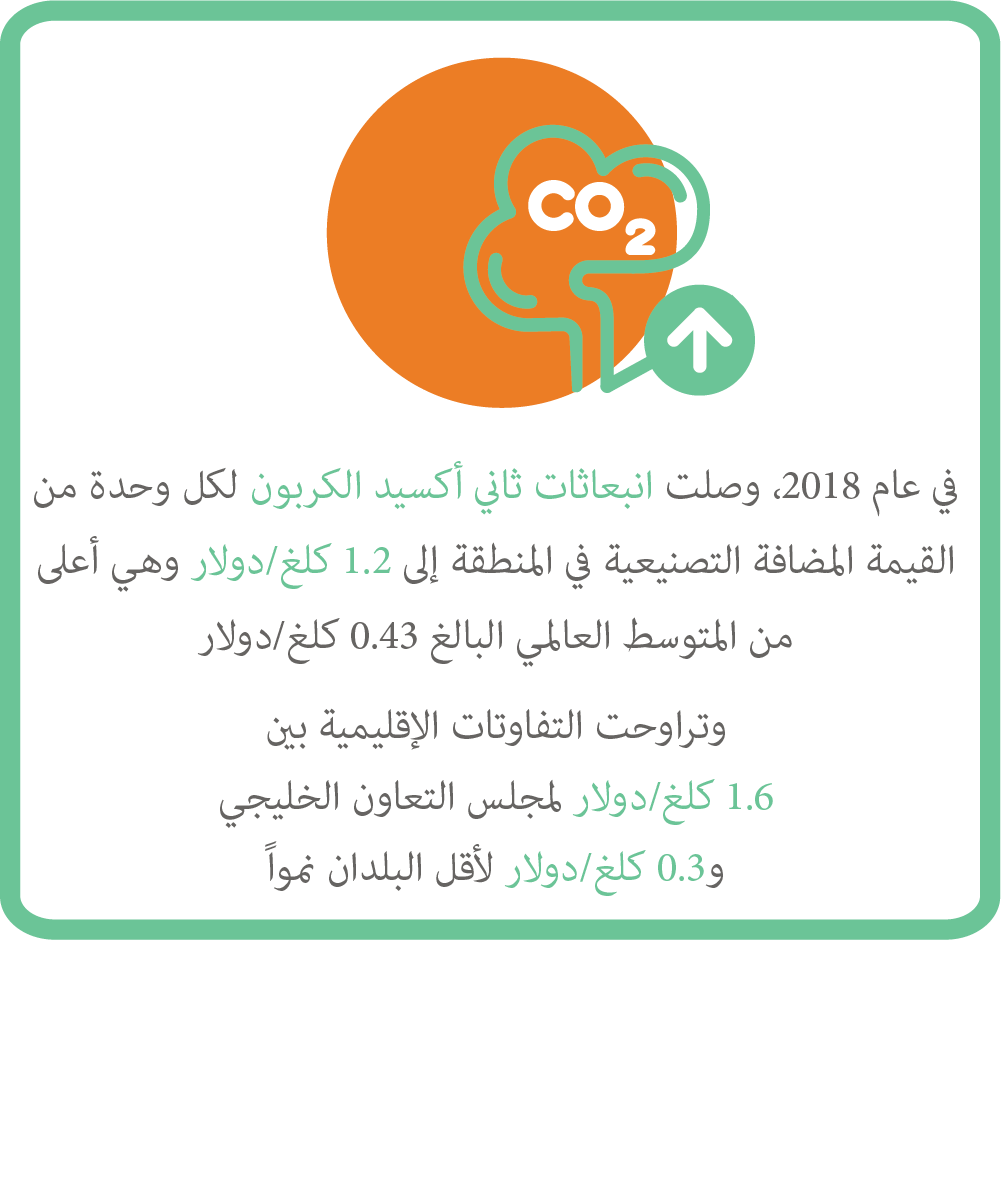 $CO_2$

في عام 2018، وصلت انبعاثات ثاني أكسيد الكربون لكل وحدة من القيمة المضافة التصنيعية في المنطقة إلى 1.2 كلغ/دولار وهي أعلى من المتوسط العالمي البالغ 0.43 كلغ/دولار

وتراوحت التفاوتات الإقليمية بين
1.6 كلغ/دولار لمجلس التعاون الخليجي
و0.3 كلغ/دولار لأقل البلدان نمواً