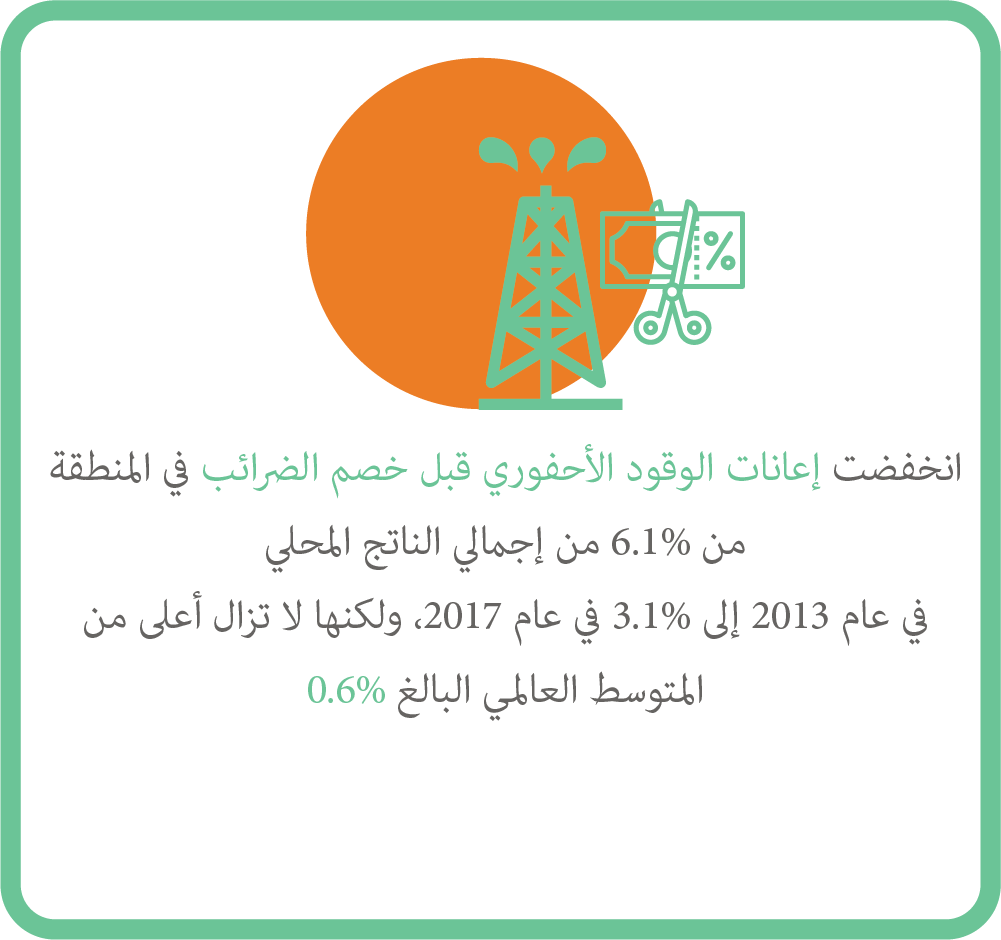 %

انخفضت إعانات الوقود الأحفوري قبل خصم الضرائب في المنطقة من 6.1% من إجمالي الناتج المحلي في عام 2013 إلى 3.1% في عام 2017، ولكنها لا تزال أعلى من المتوسط العالمي البالغ 0.6%