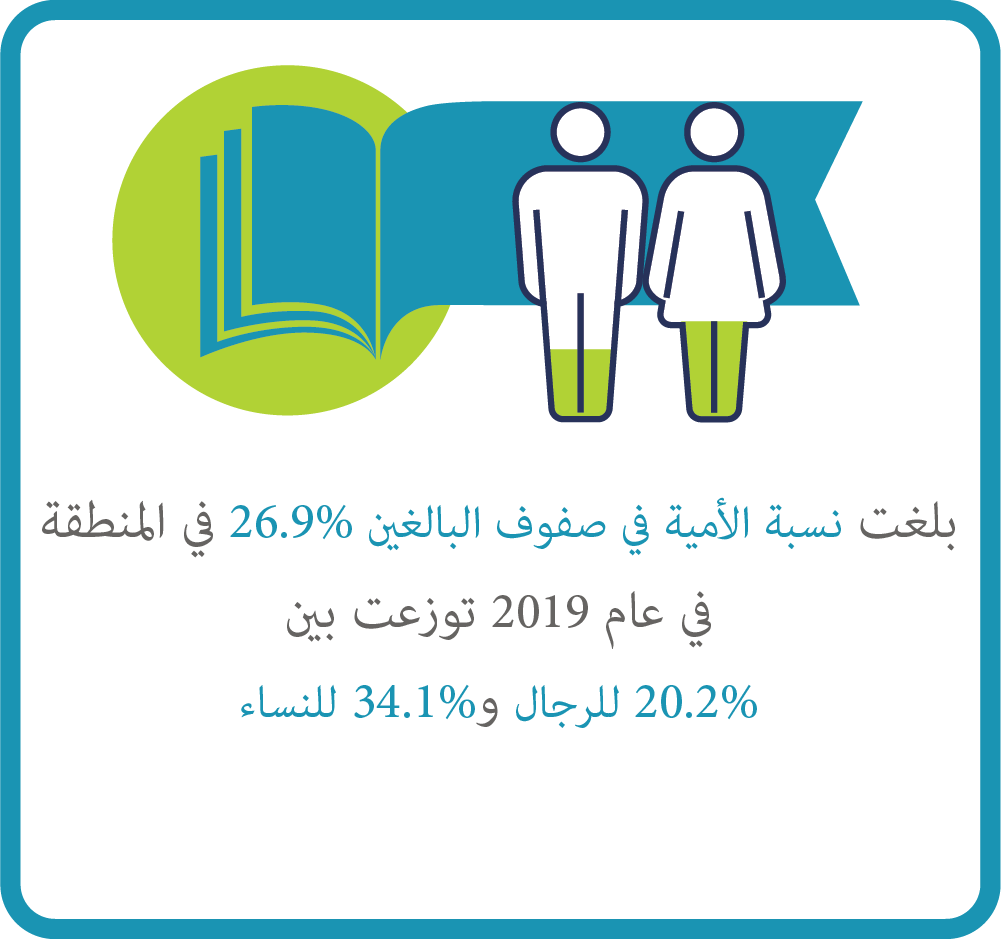 بلغت نسبة الأمية في صفوف البالغين 26.9% في المنطقة

في عام 2019 توزعت بين

20.2% للرجال و34.1% للنساء