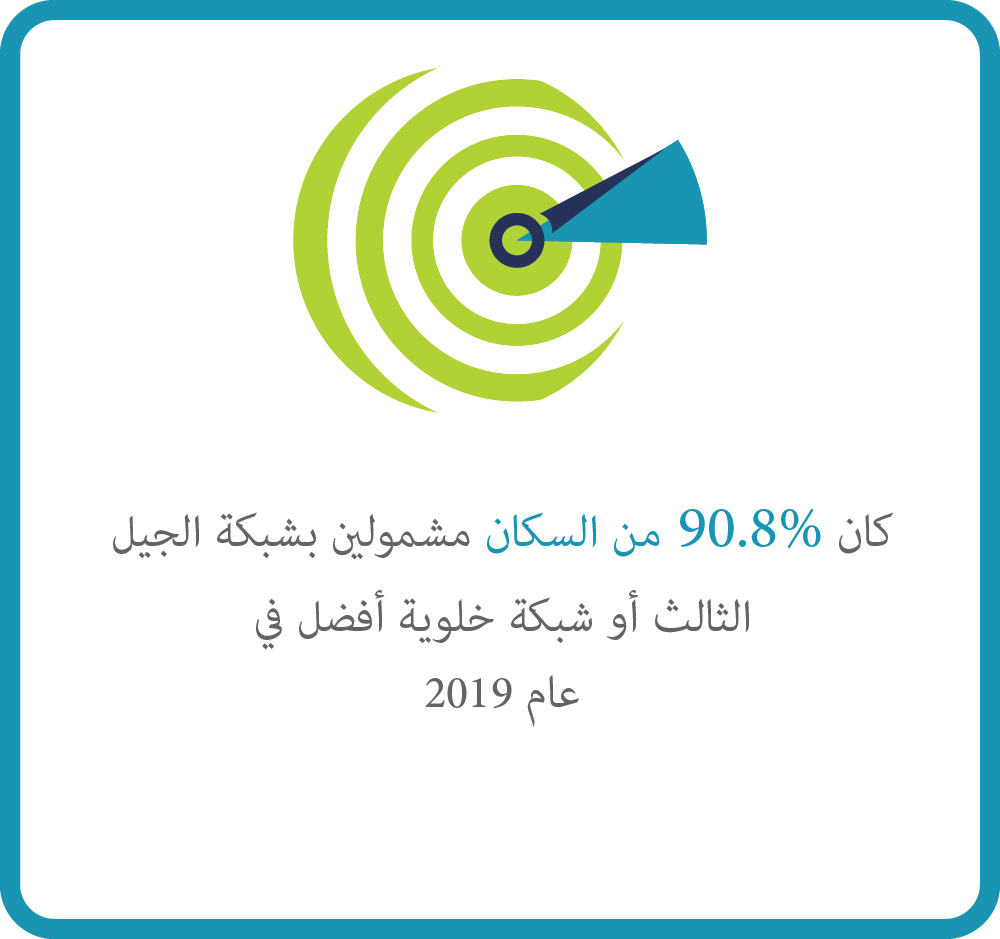 كان 90.8% من السكان مشمولين بشبكة الجيل الثالث أو شبكة خلوية أفضل في عام 2019