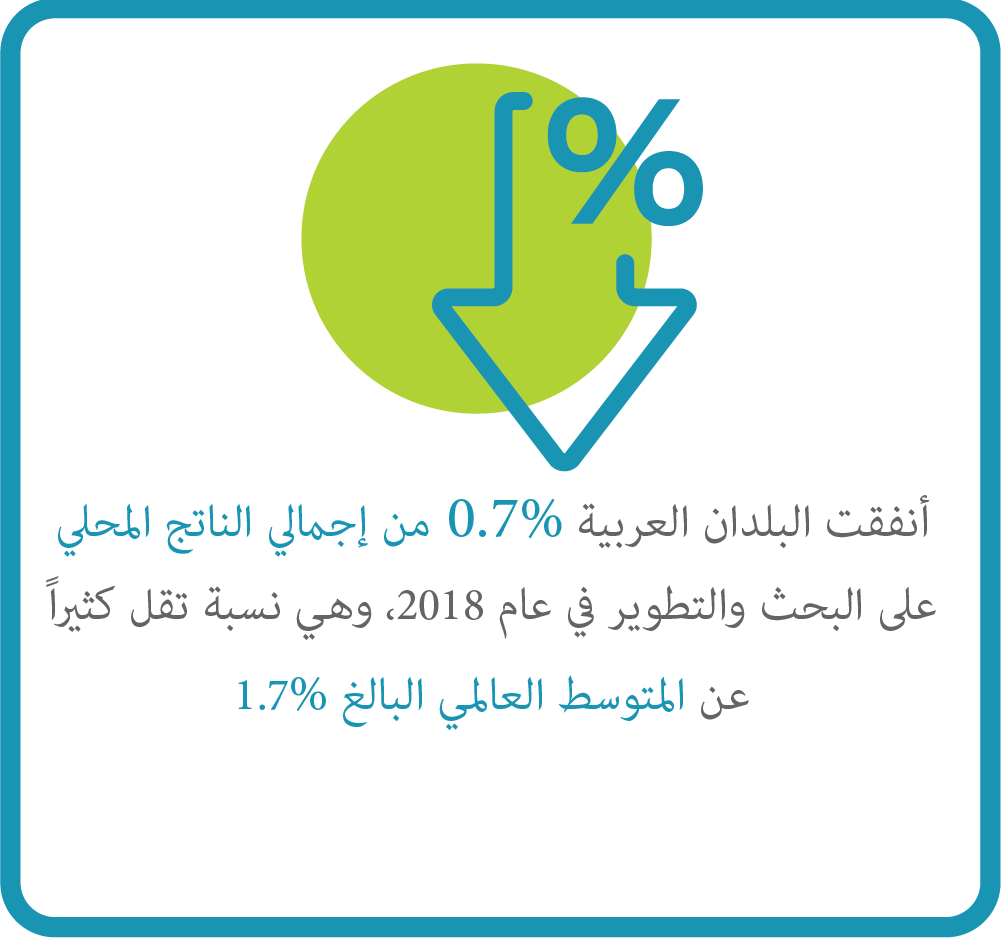 %

أنفقت البلدان العربية 0.7% من إجمالي الناتج المحلي على البحث والتطوير في عام 2018، وهي نسبة تقل كثيراً عن المتوسط العالمي البالغ 1.7%